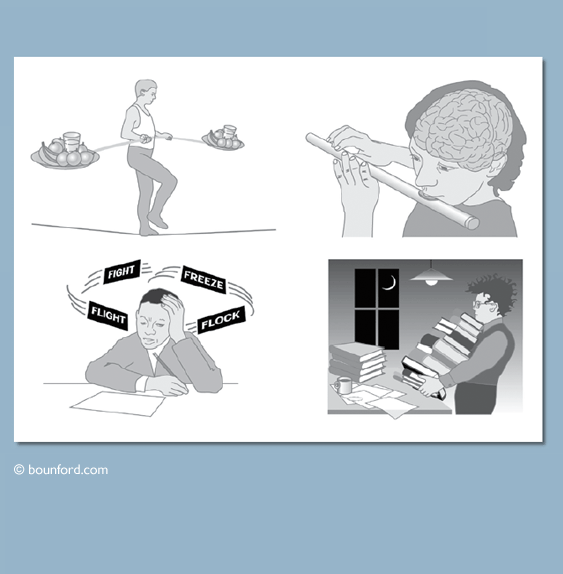 FIGHT
FREEZE
FLIGHT
FLOCK

© bounford.com